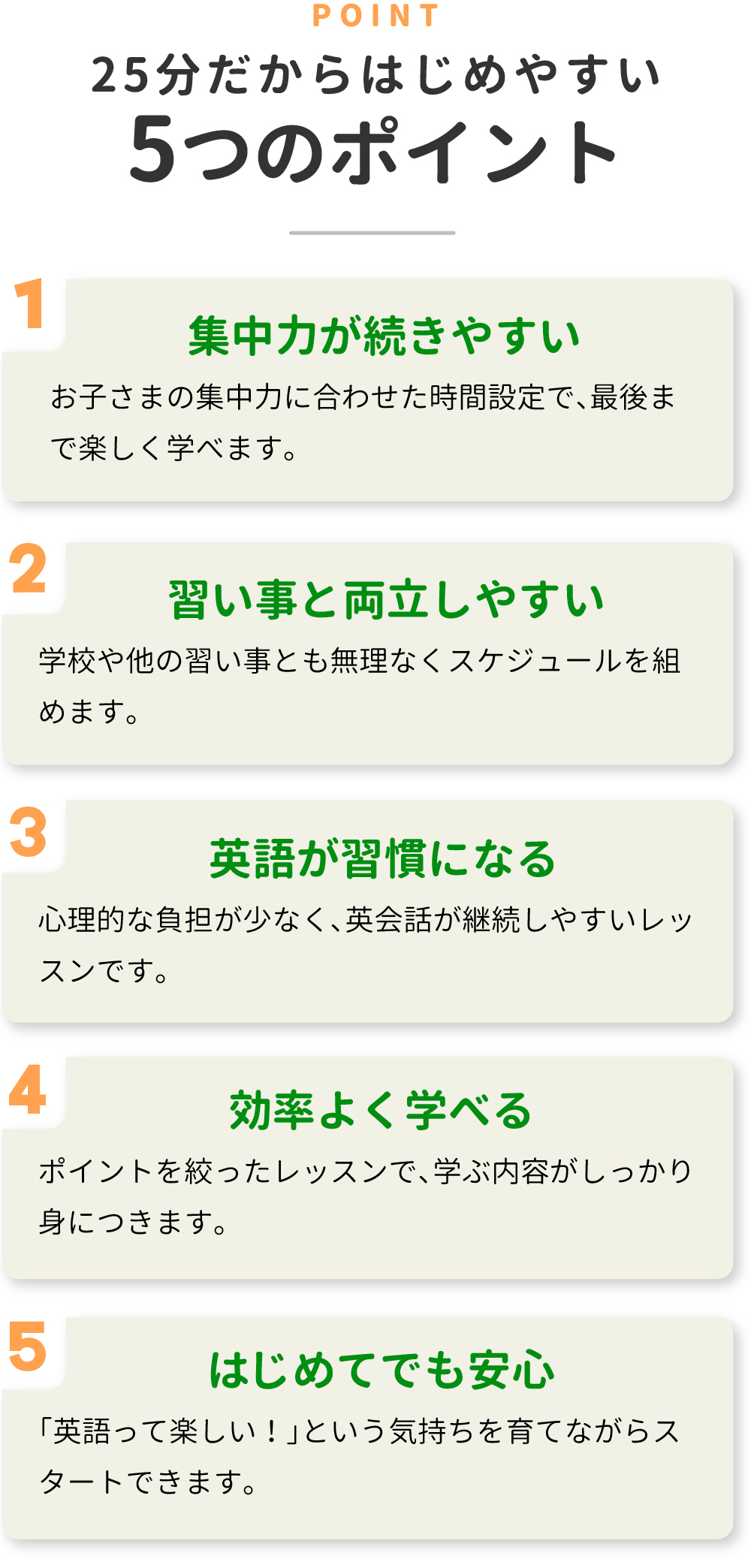 POINT

25分だからはじめやすい
5つのポイント

1
集中力が続きやすい
お子さまの集中力に合わせた時間設定で、最後まで楽しく学べます。

2
習い事と両立しやすい
学校や他の習い事とも無理なくスケジュールを組めます。

3
英語が習慣になる
心理的な負担が少なく、英会話が継続しやすいレッスンです。

4
効率よく学べる
ポイントを絞ったレッスンで、学ぶ内容がしっかり身につきます。

5
はじめてでも安心
「英語って楽しい！」という気持ちを育てながらスタートできます。