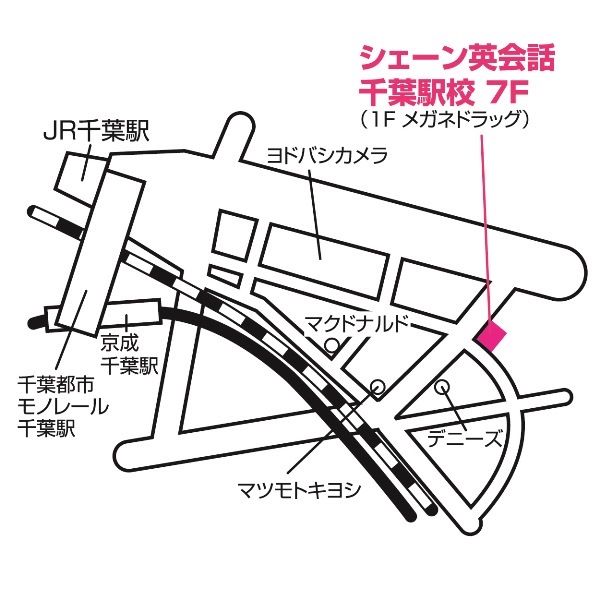 シェーン英会話
千葉駅校 7F
(1F メガネドラッグ)

JR千葉駅

ヨドバシカメラ

マクドナルド

京成
千葉駅

千葉都市
モノレール
千葉駅

デニーズ

マツモトキヨシ